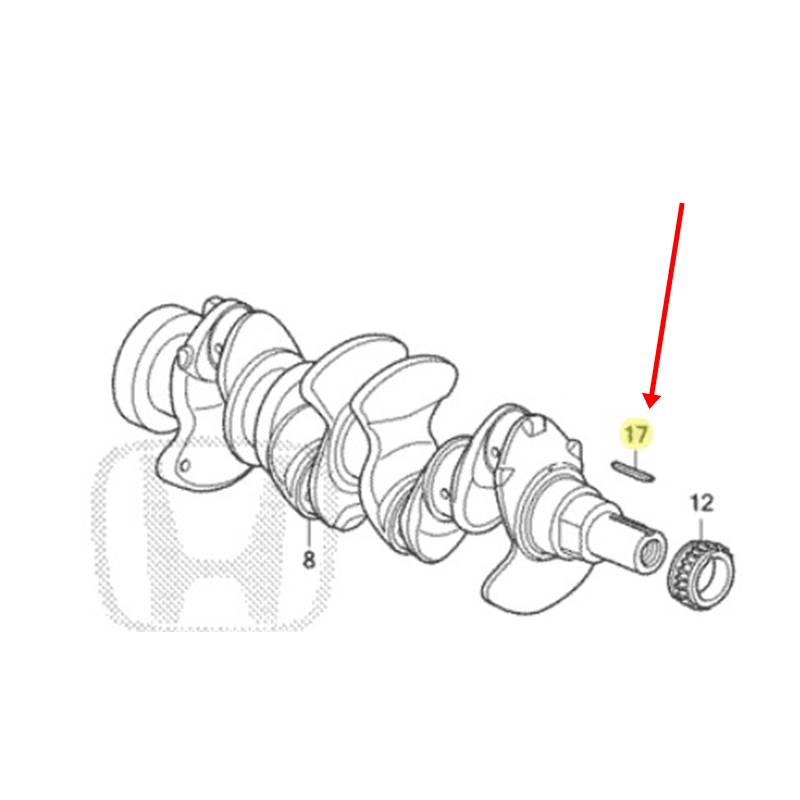 17
12
8